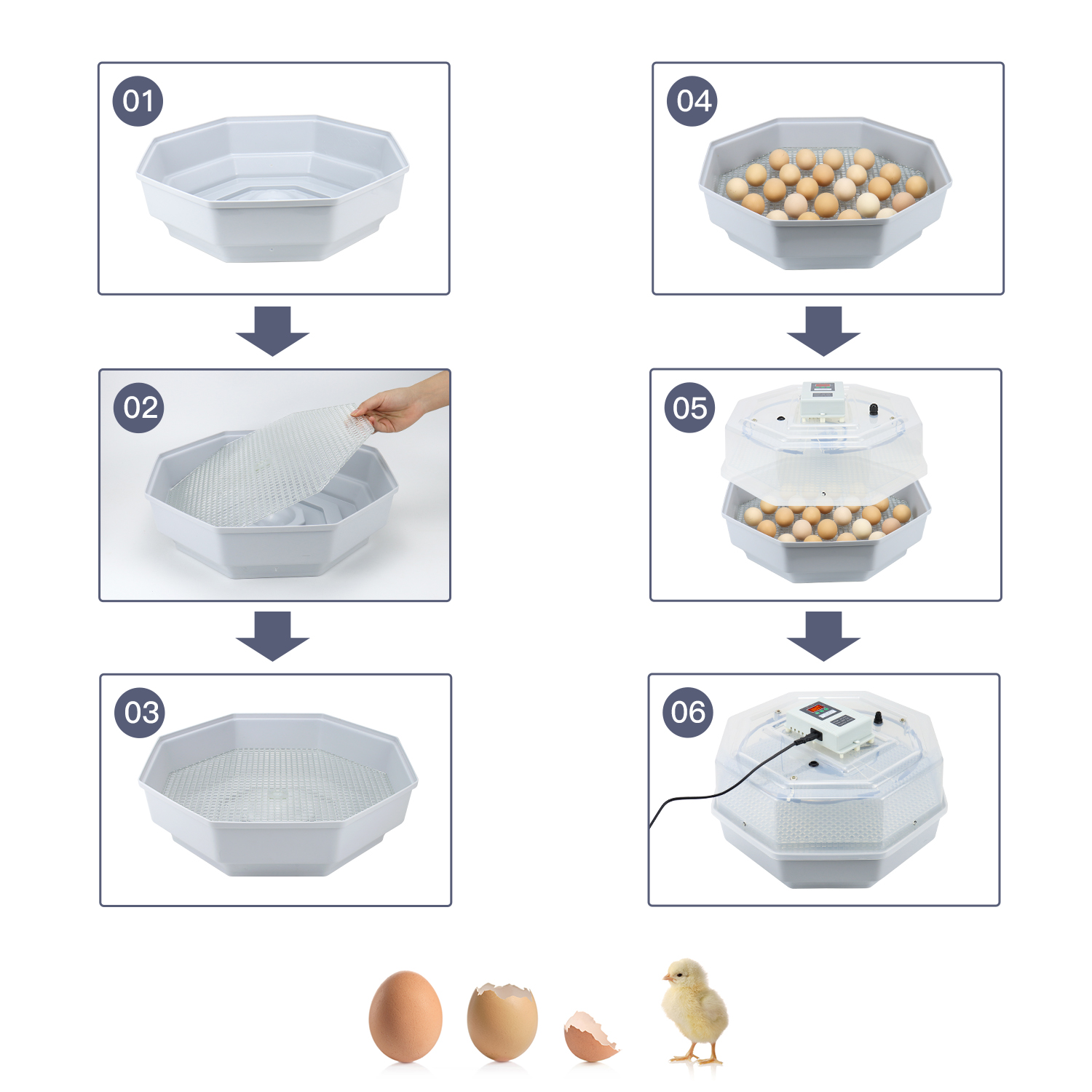 01

02

03

04

05

06